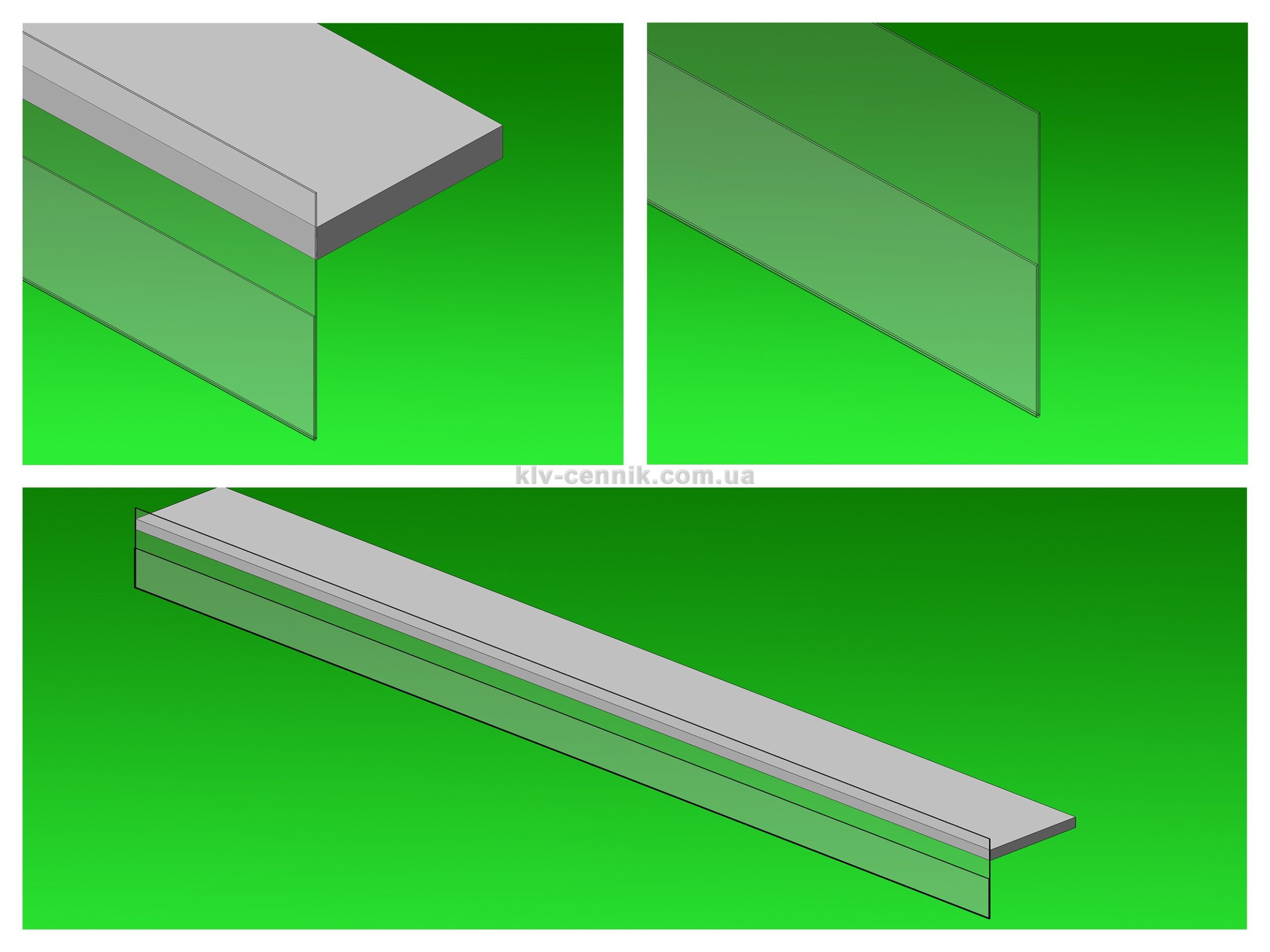 klv-cennik.com.ua