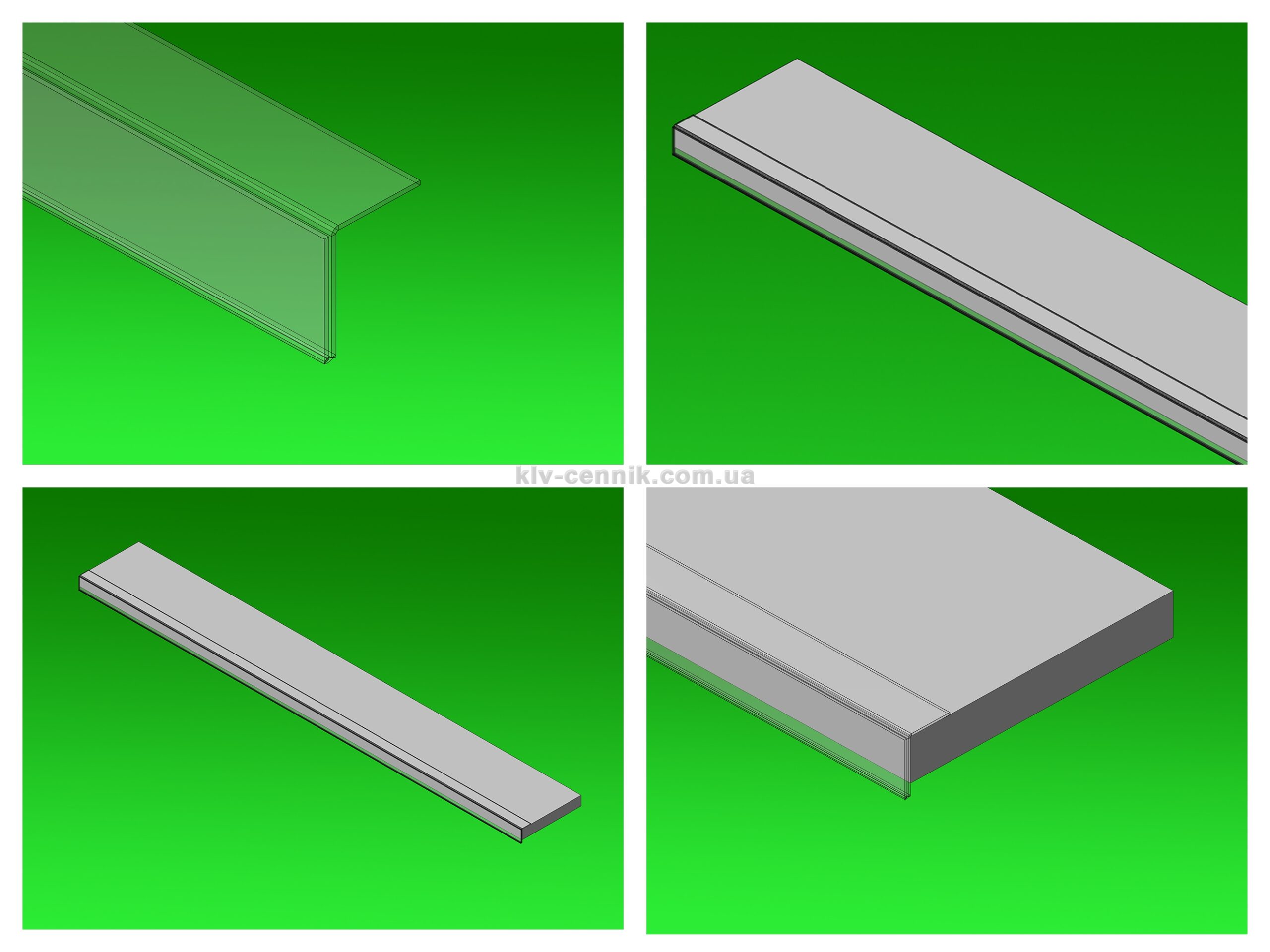 klv-cennik.com.ua